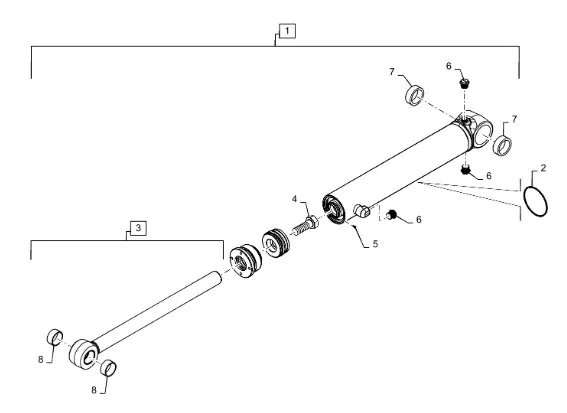 1
7
6
7
6
2
4
6
5
3
8
8